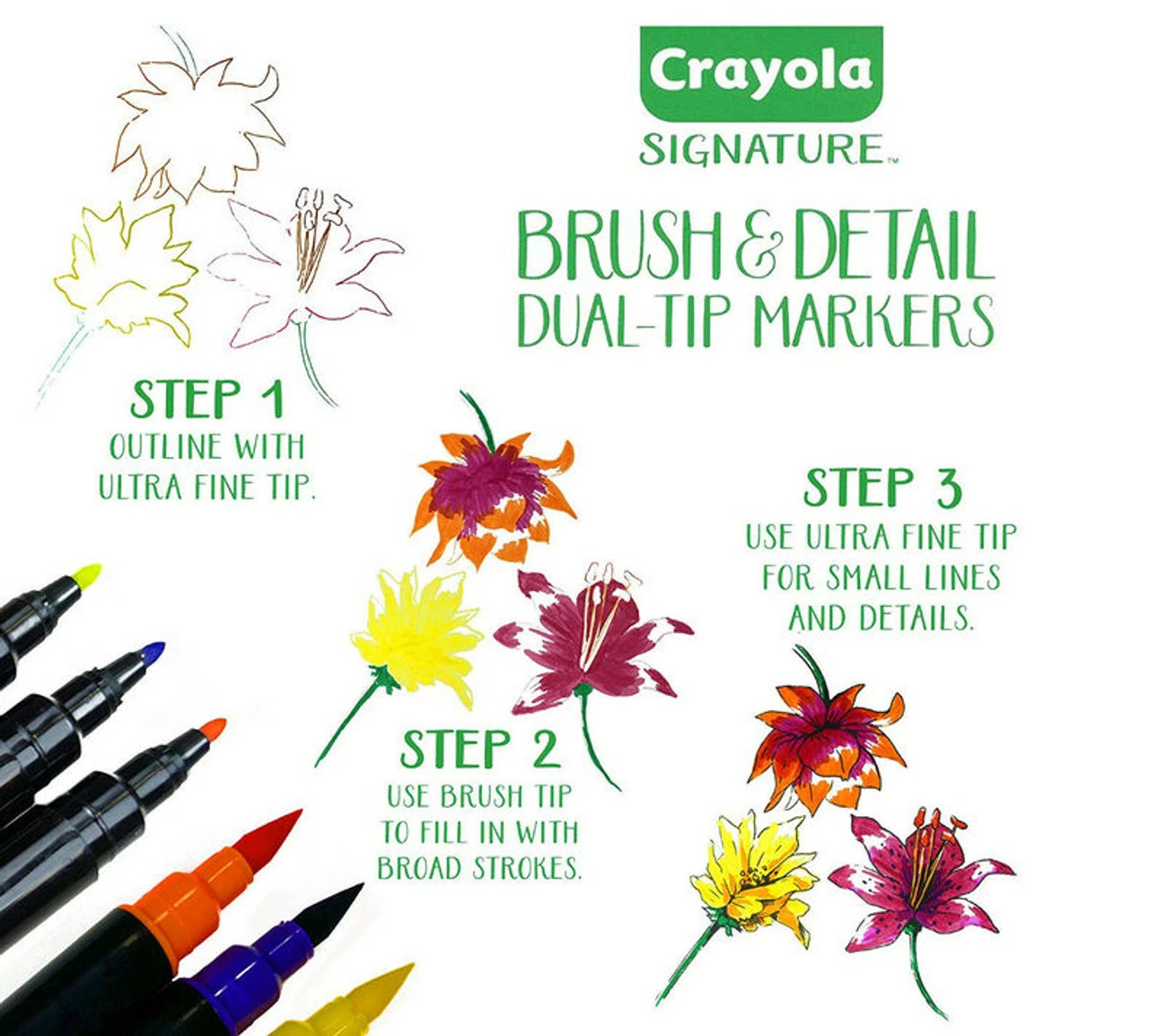 Crayola
SIGNATURE™

BRUSH & DETAIL
DUAL-TIP MARKERS

STEP 1
OUTLINE WITH ULTRA FINE TIP.

STEP 2
USE BRUSH TIP TO FILL IN WITH BROAD STROKES.

STEP 3
USE ULTRA FINE TIP FOR SMALL LINES AND DETAILS.